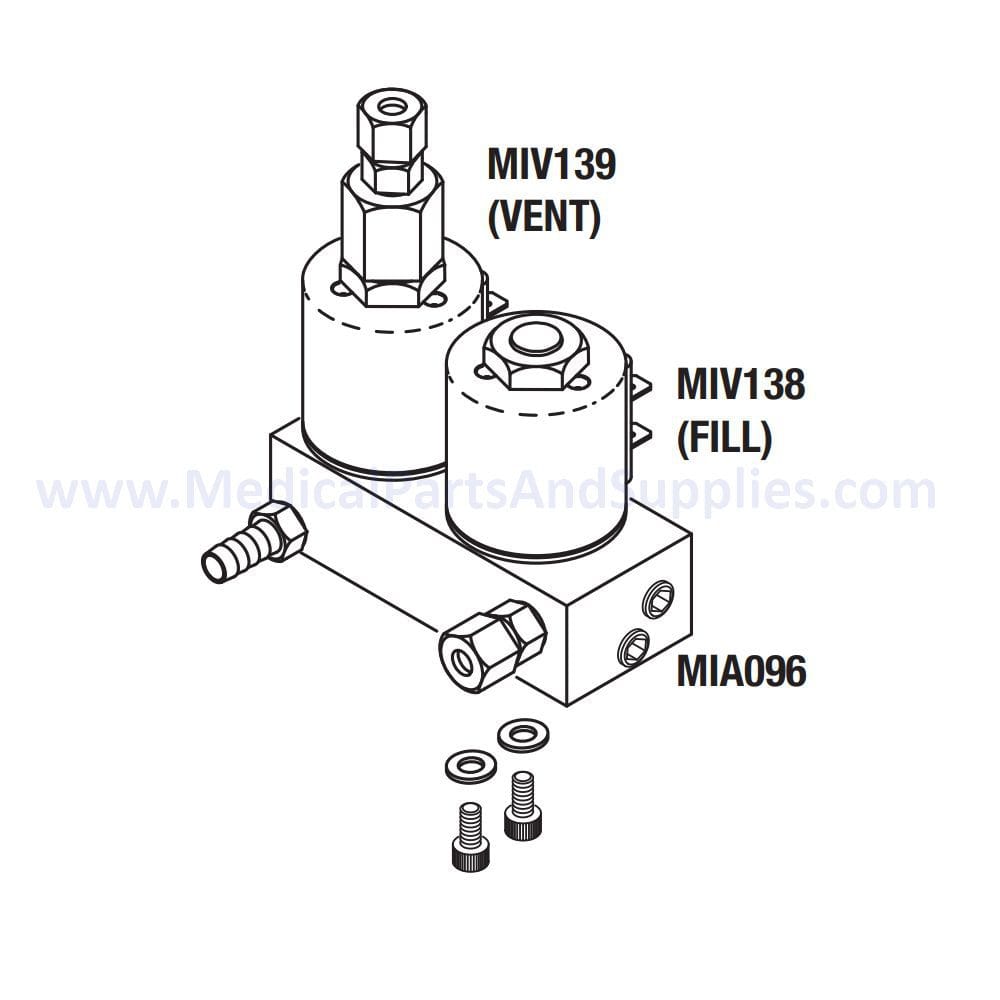 MIV139
(VENT)

MIV138
(FILL)

www.MedicalPartsAndSupplies.com

MIA096